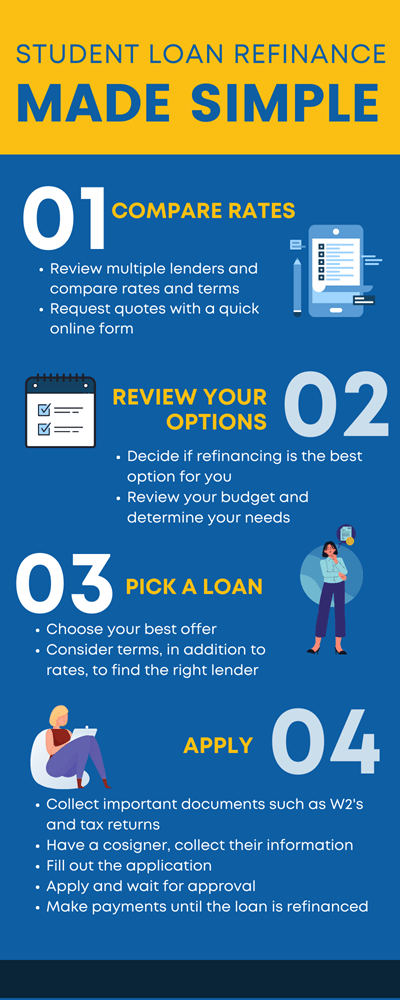 STUDENT LOAN REFINANCE
MADE SIMPLE

01 COMPARE RATES

• Review multiple lenders and compare rates and terms
• Request quotes with a quick online form

REVIEW YOUR OPTIONS 02

• Decide if refinancing is the best option for you
• Review your budget and determine your needs

03 PICK A LOAN

• Choose your best offer
• Consider terms, in addition to rates, to find the right lender

APPLY 04

• Collect important documents such as W2's and tax returns
• Have a cosigner, collect their information
• Fill out the application
• Apply and wait for approval
• Make payments until the loan is refinanced